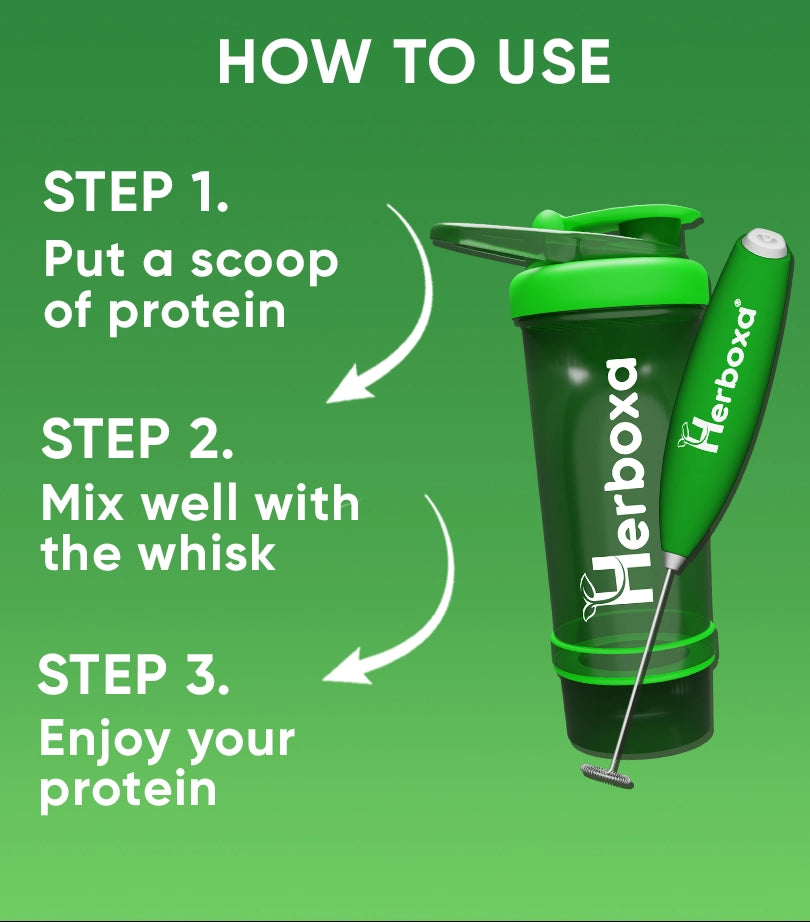 HOW TO USE

STEP 1.
Put a scoop of protein

STEP 2.
Mix well with the whisk

STEP 3.
Enjoy your protein

Herboxa

Herboxa®